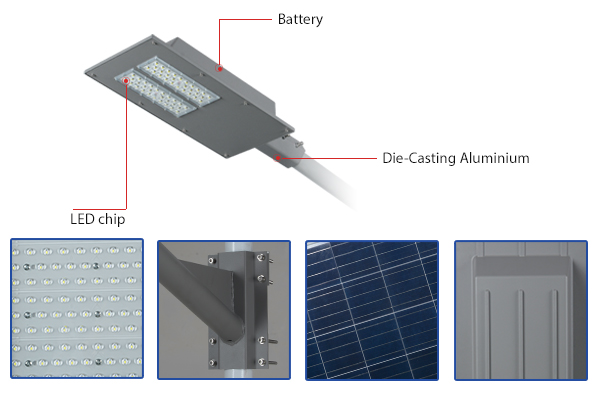 Battery

Die-Casting Aluminium

LED chip